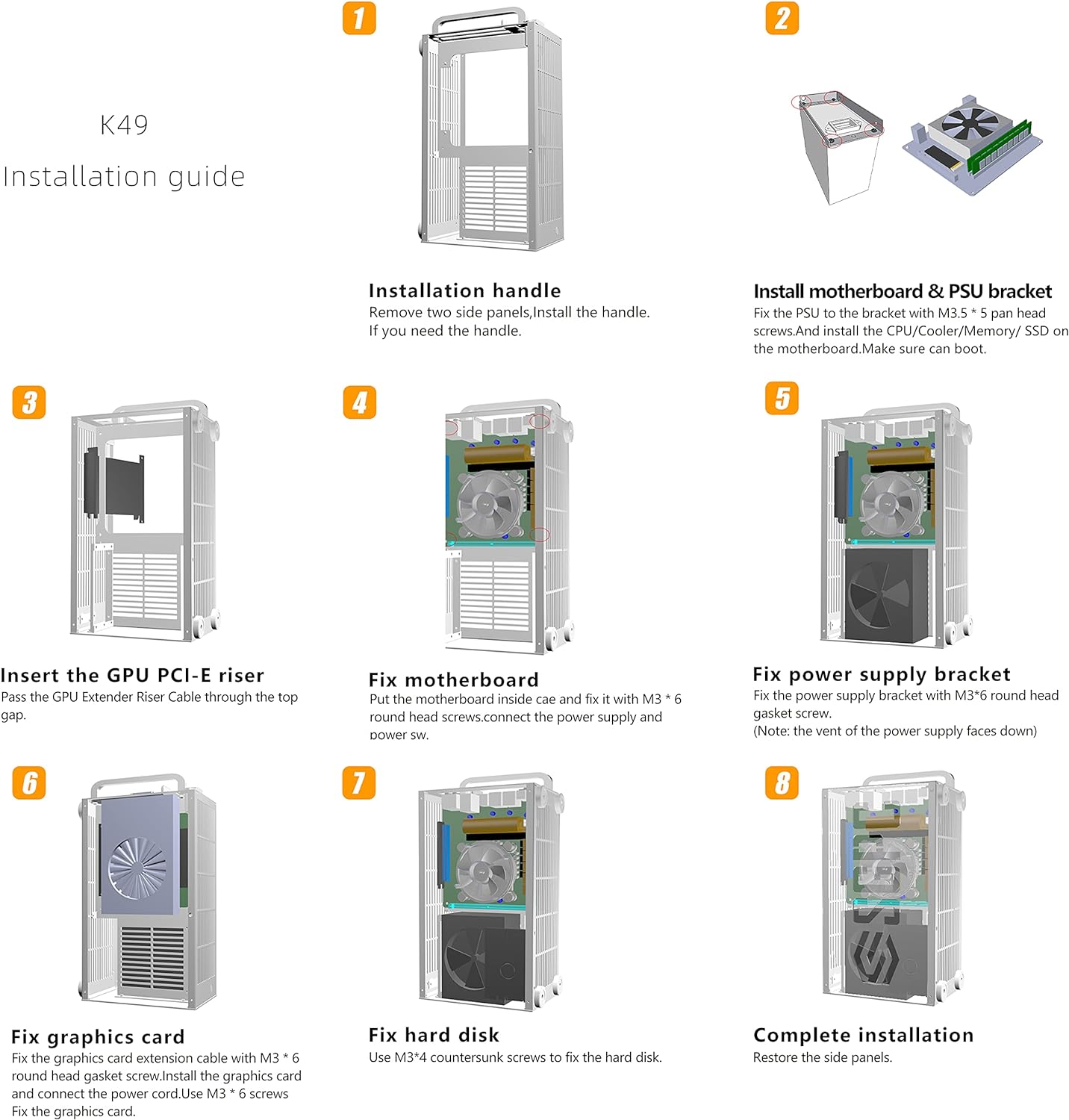 K49

Installation guide

1

Installation handle
Remove two side panels,Install the handle. If you need the handle.

2

Install motherboard & PSU bracket
Fix the PSU to the bracket with M3.5 * 5 pan head screws.And install the CPU/Cooler/Memory/ SSD on the motherboard.Make sure can boot.

3

Insert the GPU PCI-E riser
Pass the GPU Extender Riser Cable through the top gap.

4

Fix motherboard
Put the motherboard inside cae and fix it with M3 * 6 round head screws.connect the power supply and power sw.

5

Fix power supply bracket
Fix the power supply bracket with M3*6 round head gasket screw.
(Note: the vent of the power supply faces down)

6

Fix graphics card
Fix the graphics card extension cable with M3 * 6 round head gasket screw.Install the graphics card and connect the power cord.Use M3 * 6 screws Fix the graphics card.

7

Fix hard disk
Use M3*4 countersunk screws to fix the hard disk.

8

Complete installation
Restore the side panels.